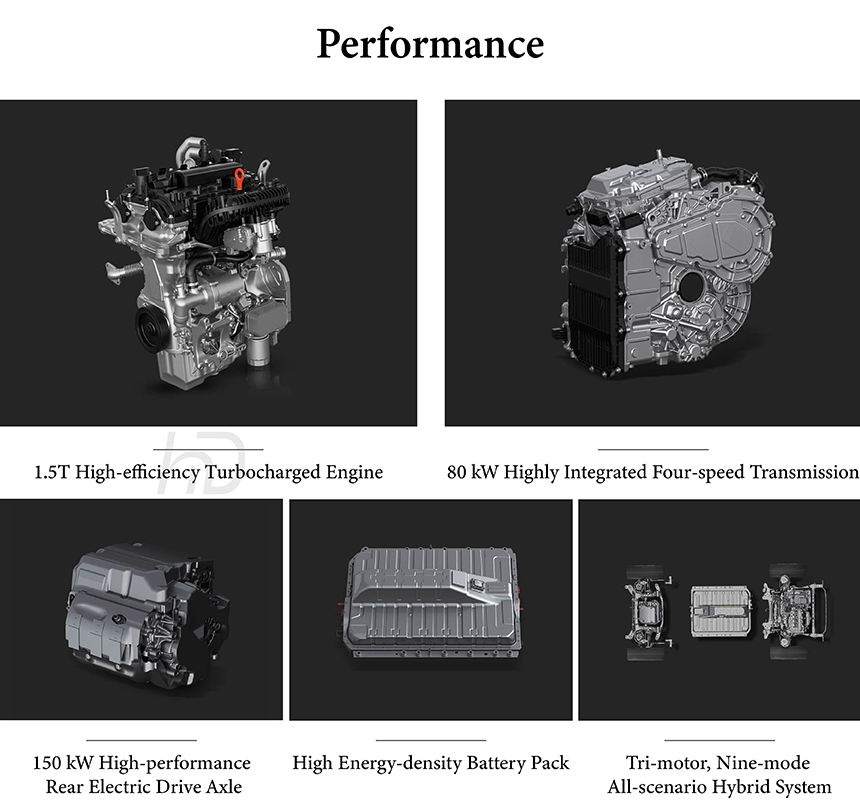 Performance

1.5T High-efficiency Turbocharged Engine

80 kW Highly Integrated Four-speed Transmission

150 kW High-performance Rear Electric Drive Axle

High Energy-density Battery Pack

Tri-motor, Nine-mode All-scenario Hybrid System