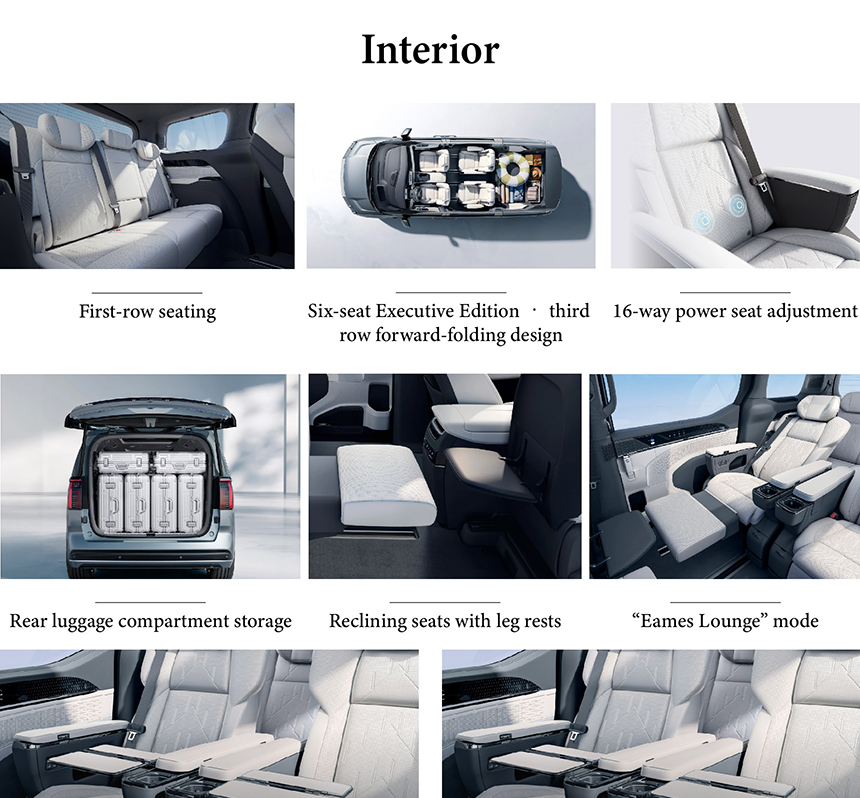 Interior

First-row seating

Six-seat Executive Edition · third row forward-folding design

16-way power seat adjustment

Rear luggage compartment storage

Reclining seats with leg rests

“Eames Lounge” mode