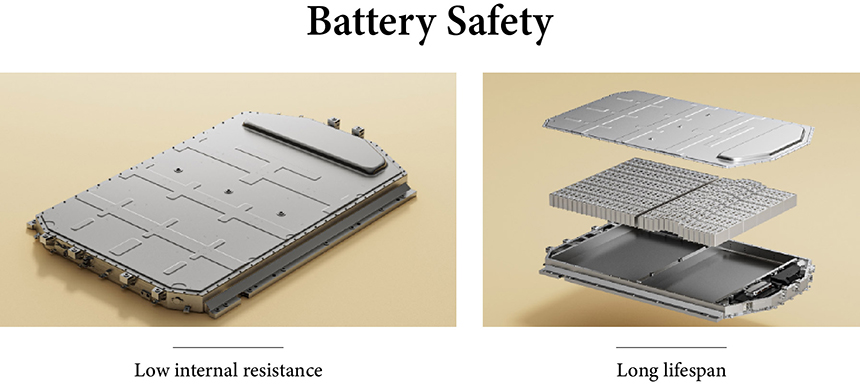 Battery Safety

Low internal resistance

Long lifespan