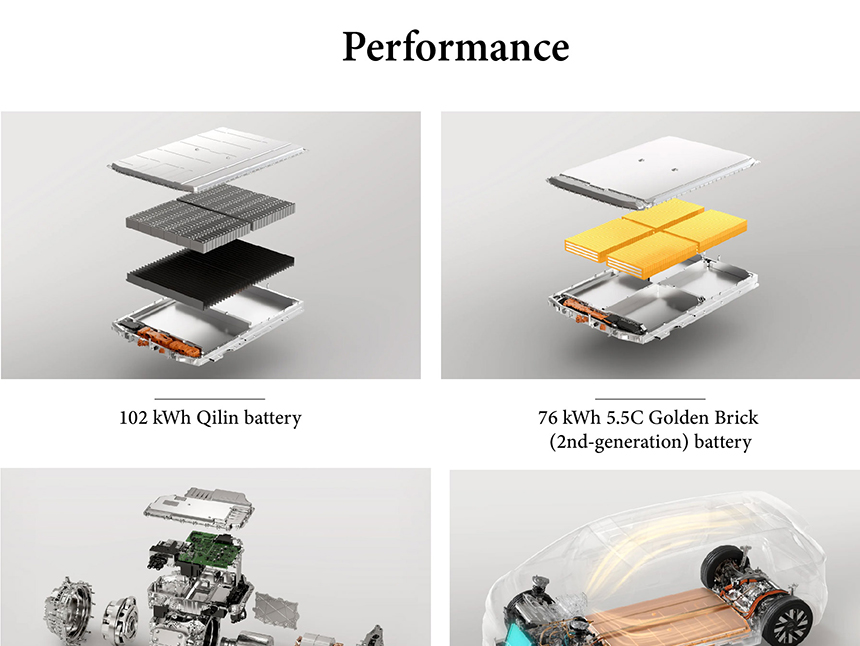 Performance

102 kWh Qilin battery

76 kWh 5.5C Golden Brick (2nd-generation) battery